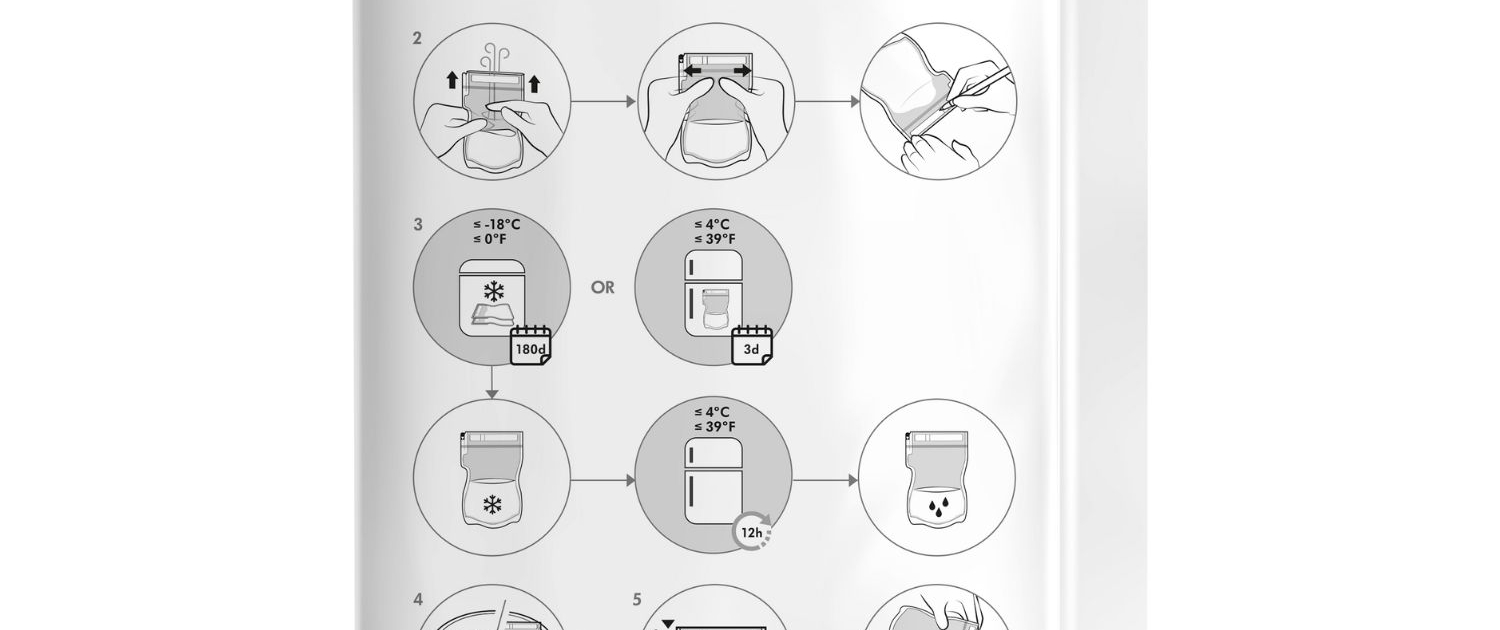 2

3

≤ -18°C
≤ 0°F

180d

OR

≤ 4°C
≤ 39°F

3d

≤ 4°C
≤ 39°F

12h

4

5