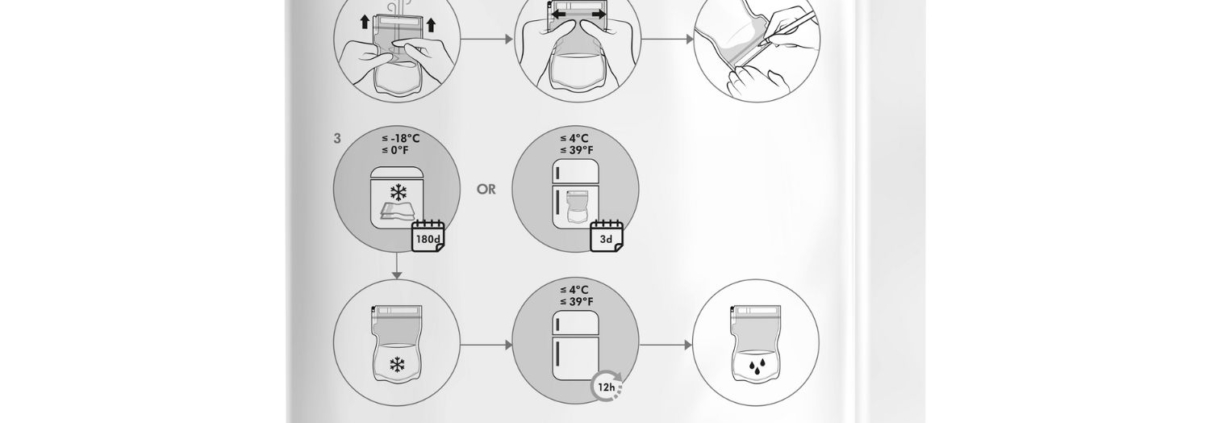 3

≤ -18°C
≤ 0°F

180d

OR

≤ 4°C
≤ 39°F

3d

≤ 4°C
≤ 39°F

12h