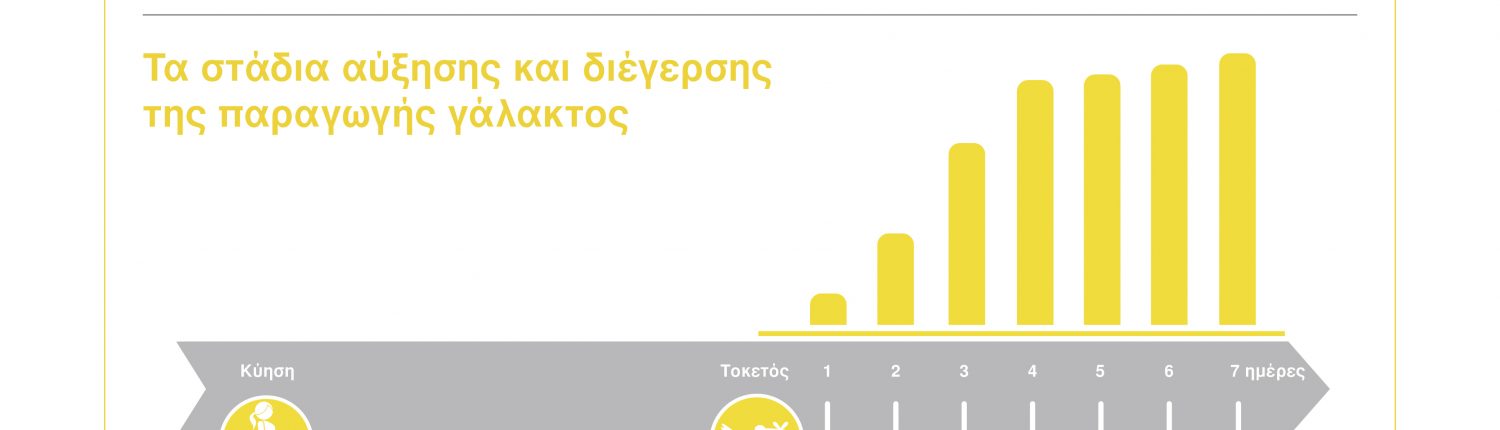 Τα στάδια αύξησης και διέγερσης της παραγωγής γάλακτος

Κύηση

Τοκετός 1 2 3 4 5 6 7 ημέρες