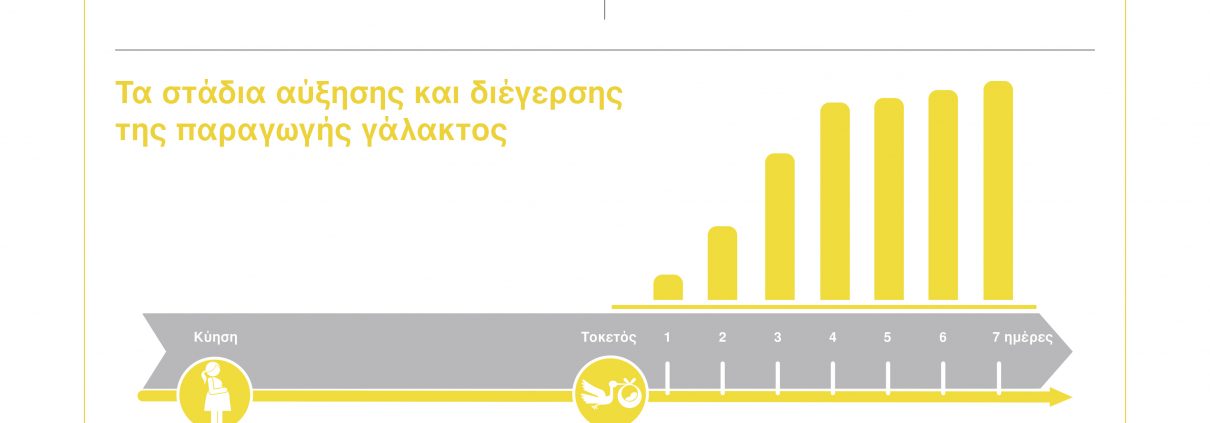 Τα στάδια αύξησης και διέγερσης της παραγωγής γάλακτος

Κύηση

Τοκετός 1 2 3 4 5 6 7 ημέρες